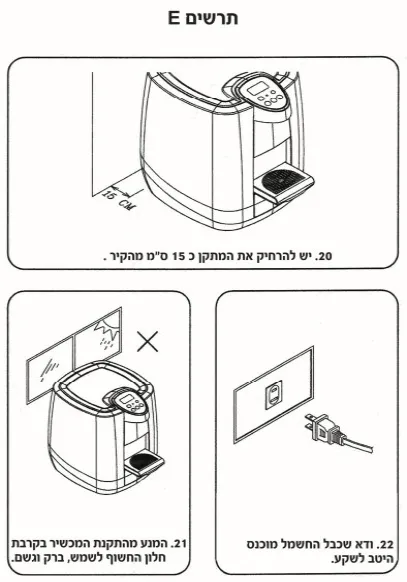 תרשים E

15 CM

20. יש להרחיק את המתקן כ 15 ס"מ מהקיר .

21. המנע מהתקנת המכשיר בקרבת חלון החשוף לשמש, ברק וגשם.

22. ודא שכבל החשמל מוכנס היטב לשקע.