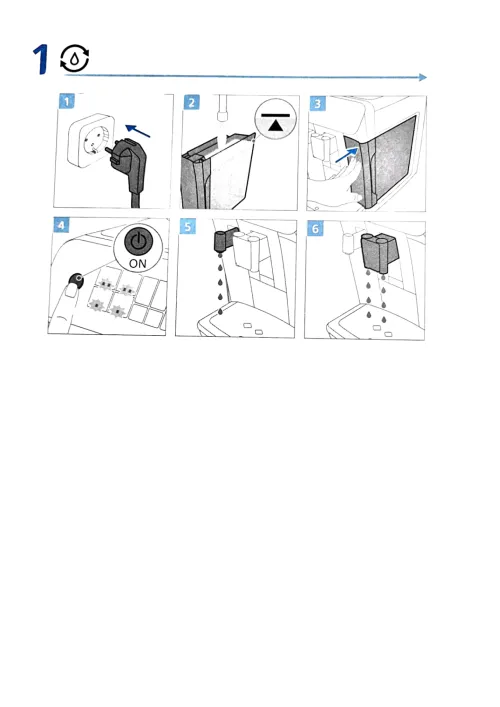 1

1

2

3

4

ON

5

6